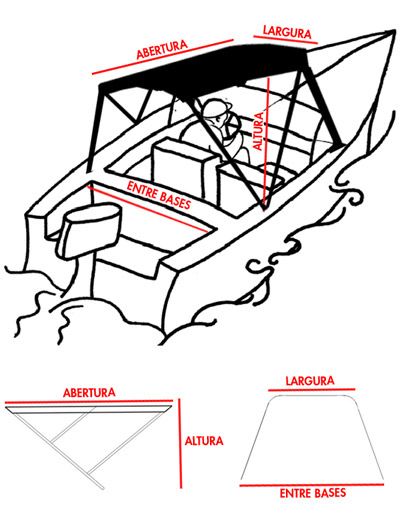 ABERTURA
LARGURA
ALTURA
ENTRE BASES

ABERTURA
ALTURA

LARGURA
ENTRE BASES